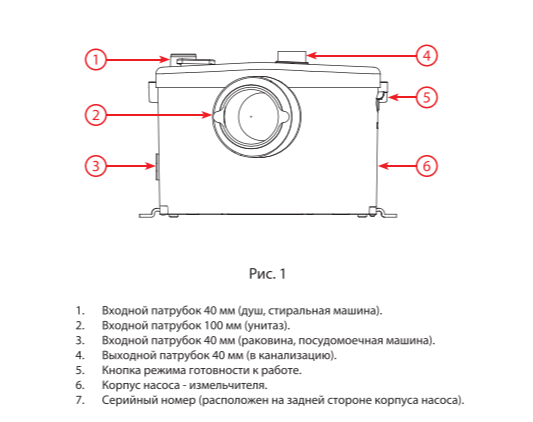 1

2

3

4

5

6

Рис. 1

1. Входной патрубок 40 мм (душ, стиральная машина).
2. Входной патрубок 100 мм (унитаз).
3. Входной патрубок 40 мм (раковина, посудомоечная машина).
4. Выходной патрубок 40 мм (в канализацию).
5. Кнопка режима готовности к работе.
6. Корпус насоса - измельчителя.
7. Серийный номер (расположен на задней стороне корпуса насоса).